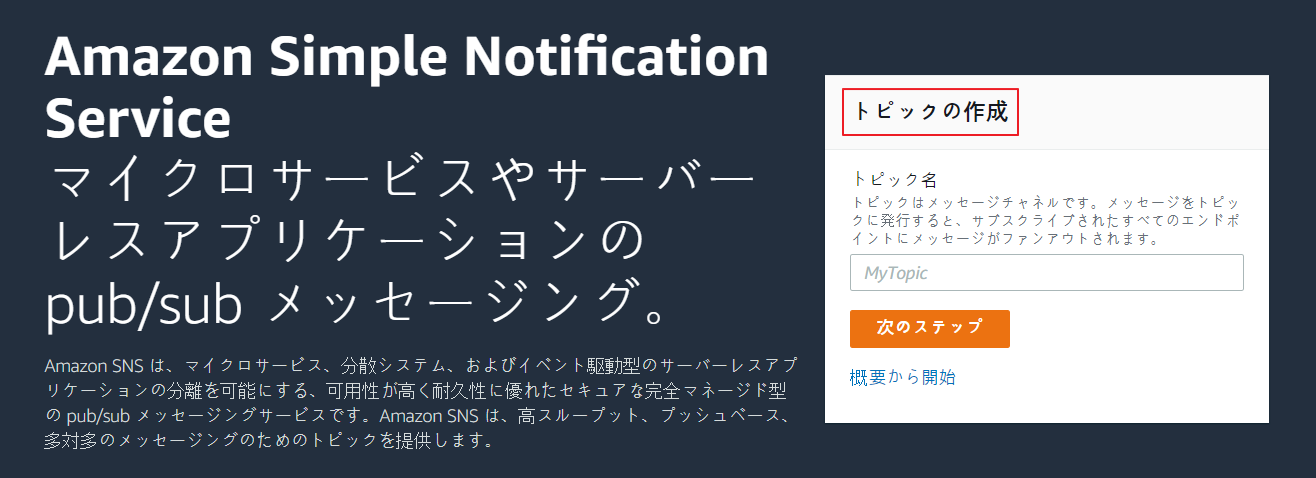 Amazon Simple Notification Service
マイクロサービスやサーバーレスアプリケーションの pub/sub メッセージング。

Amazon SNS は、マイクロサービス、分散システム、およびイベント駆動型のサーバーレスアプリケーションの分離を可能にする、可用性が高く耐久性に優れたセキュアな完全マネージド型の pub/sub メッセージングサービスです。Amazon SNS は、高スループット、プッシュベース、多対多のメッセージングのためのトピックを提供します。

トピックの作成

トピック名
トピックはメッセージチャネルです。メッセージをトピックに発行すると、サブスクライブされたすべてのエンドポイントにメッセージがファンアウトされます。

MyTopic

次のステップ

概要から開始